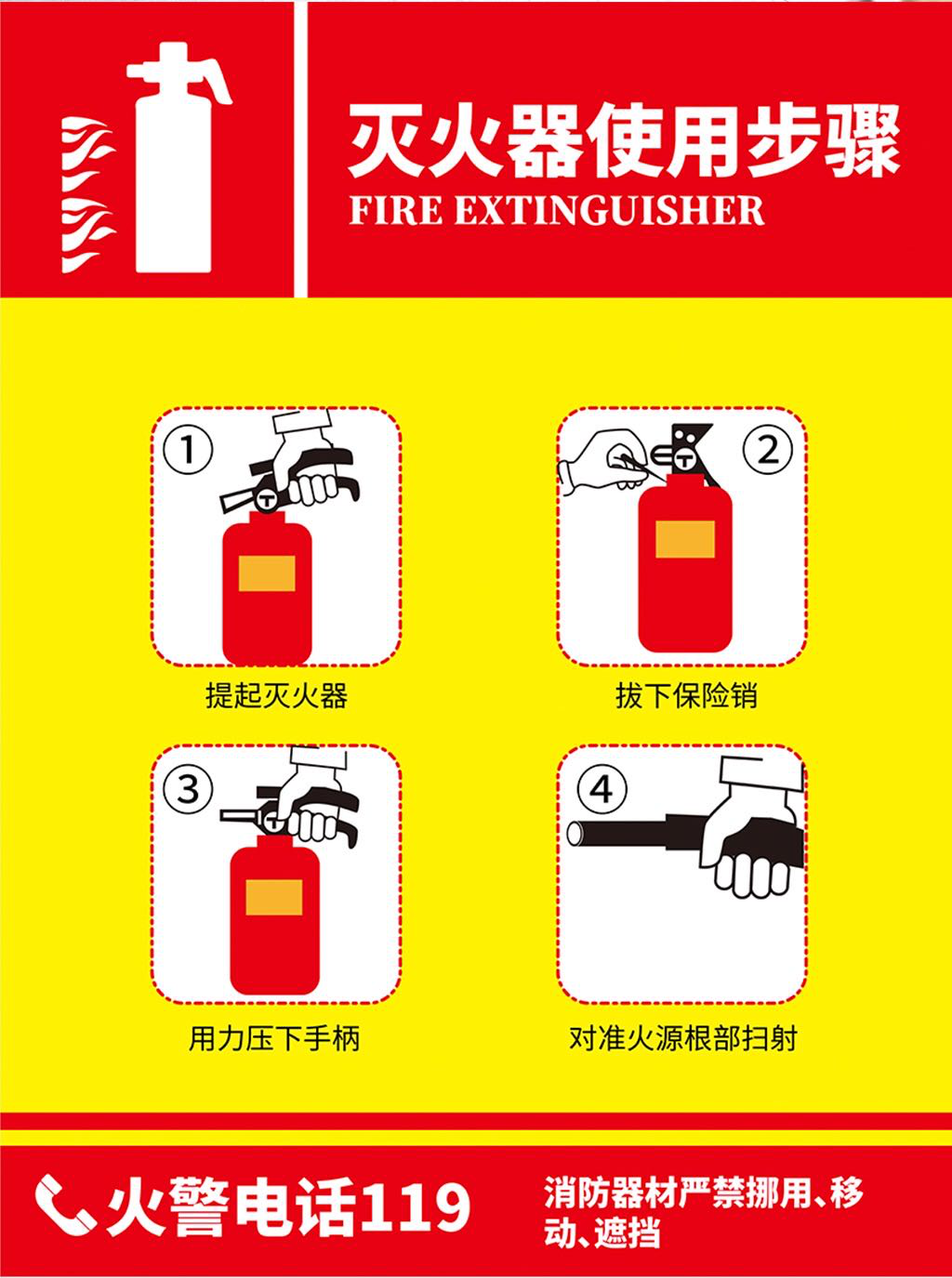 灭火器使用步骤
FIRE EXTINGUISHER

①
提起灭火器

②
拔下保险销

③
用力压下手柄

④
对准火源根部扫射

火警电话119

消防器材严禁挪用、移动、遮挡